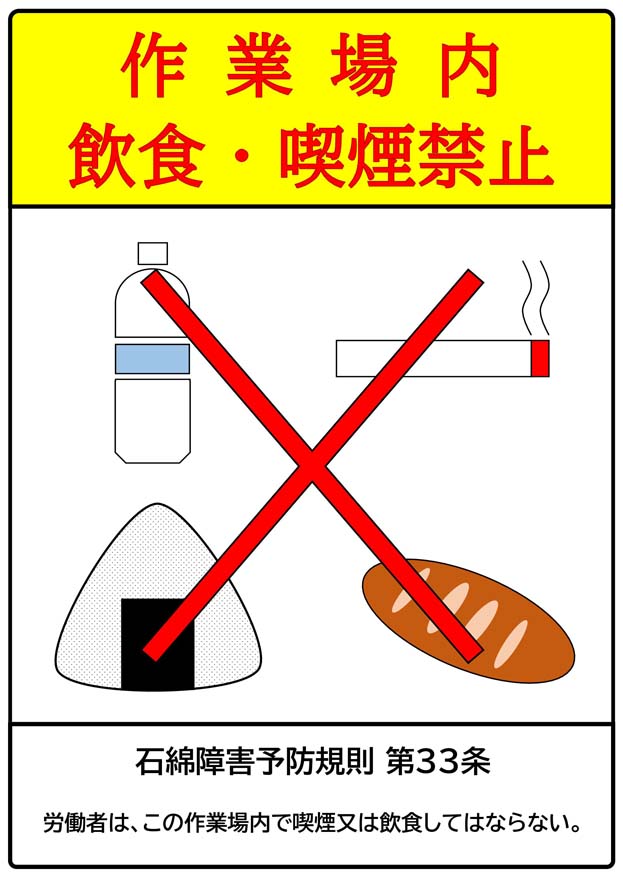 作業場内
飲食・喫煙禁止

石綿障害予防規則 第33条

労働者は、この作業場内で喫煙又は飲食してはならない。